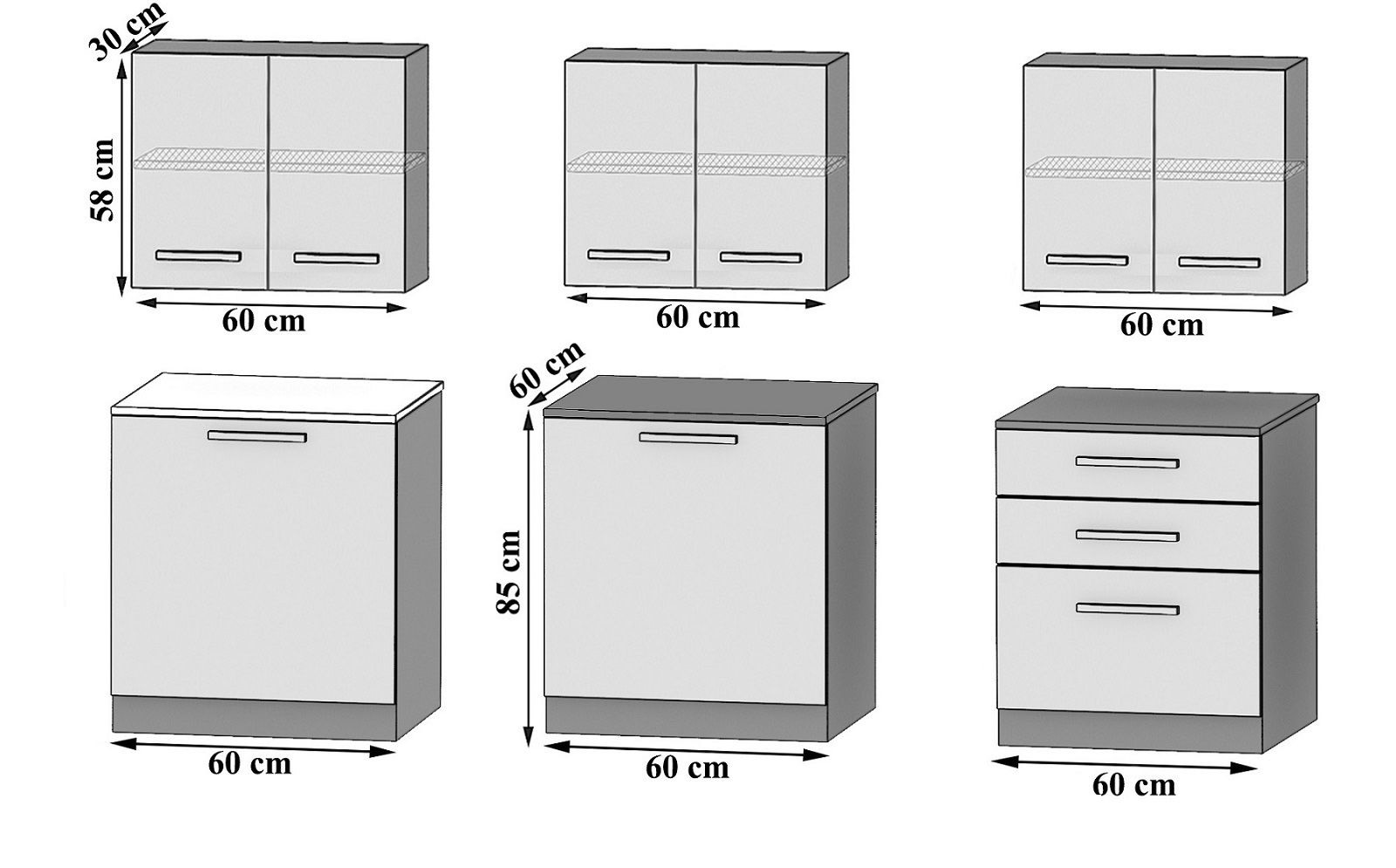 30 cm
58 cm
60 cm
60 cm
60 cm
60 cm
85 cm
60 cm
60 cm
60 cm