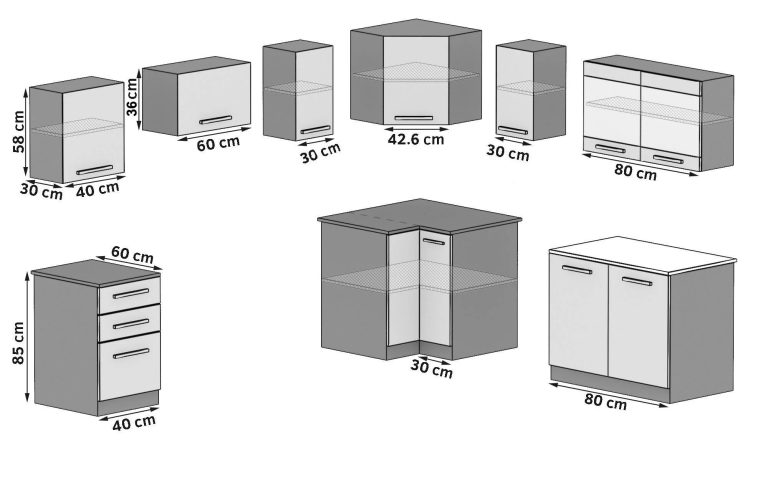 58 cm
30 cm
40 cm
36cm
60 cm
30 cm
42.6 cm
30 cm
80 cm
60 cm
85 cm
40 cm
30 cm
80 cm