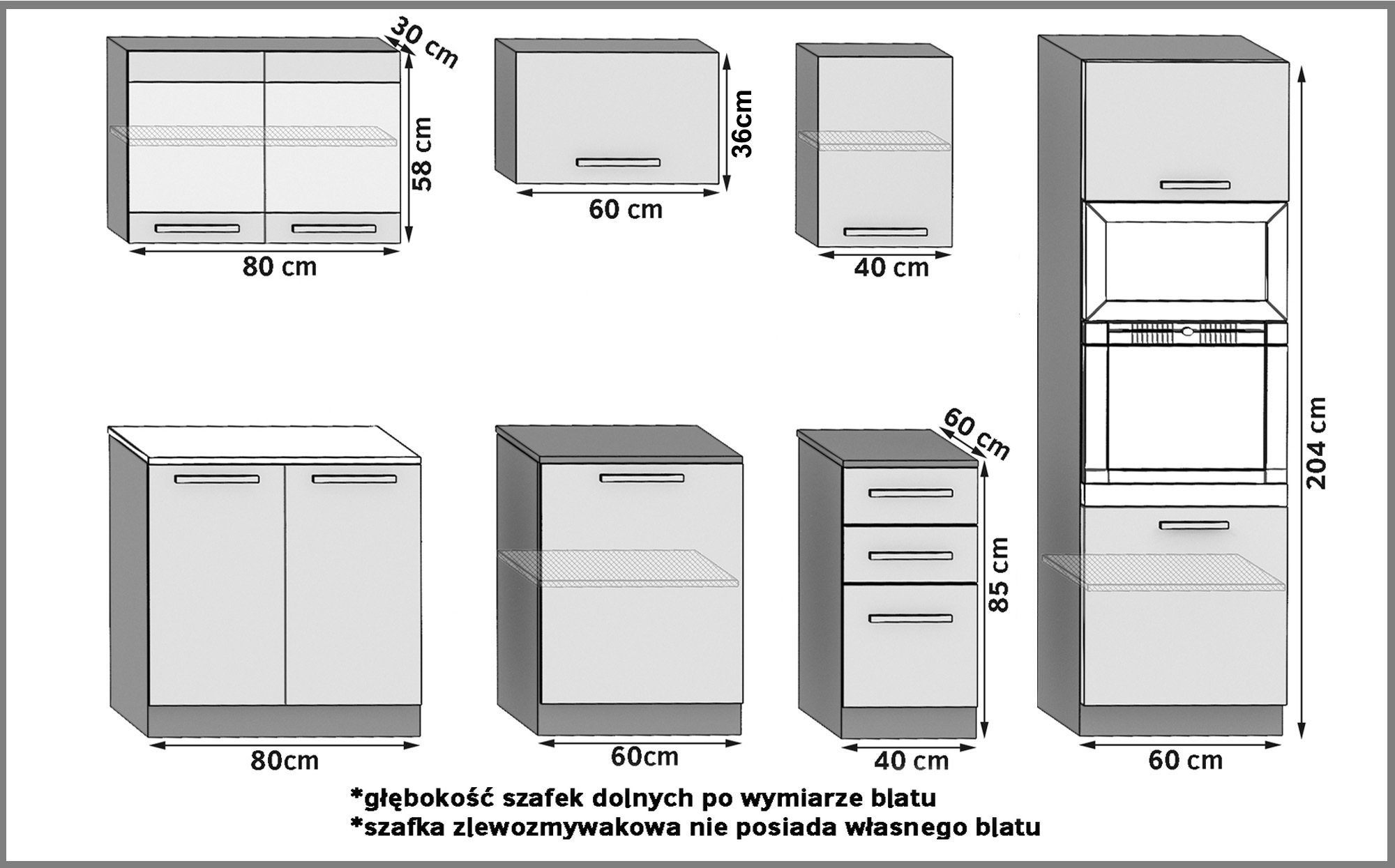 30 cm
58 cm
80 cm
36cm
60 cm
40 cm
204 cm
60 cm
85 cm
80cm
60cm
40 cm
60 cm
*głębokość szafek dolnych po wymiarze blatu
*szafka zlewozmywakowa nie posiada własnego blatu