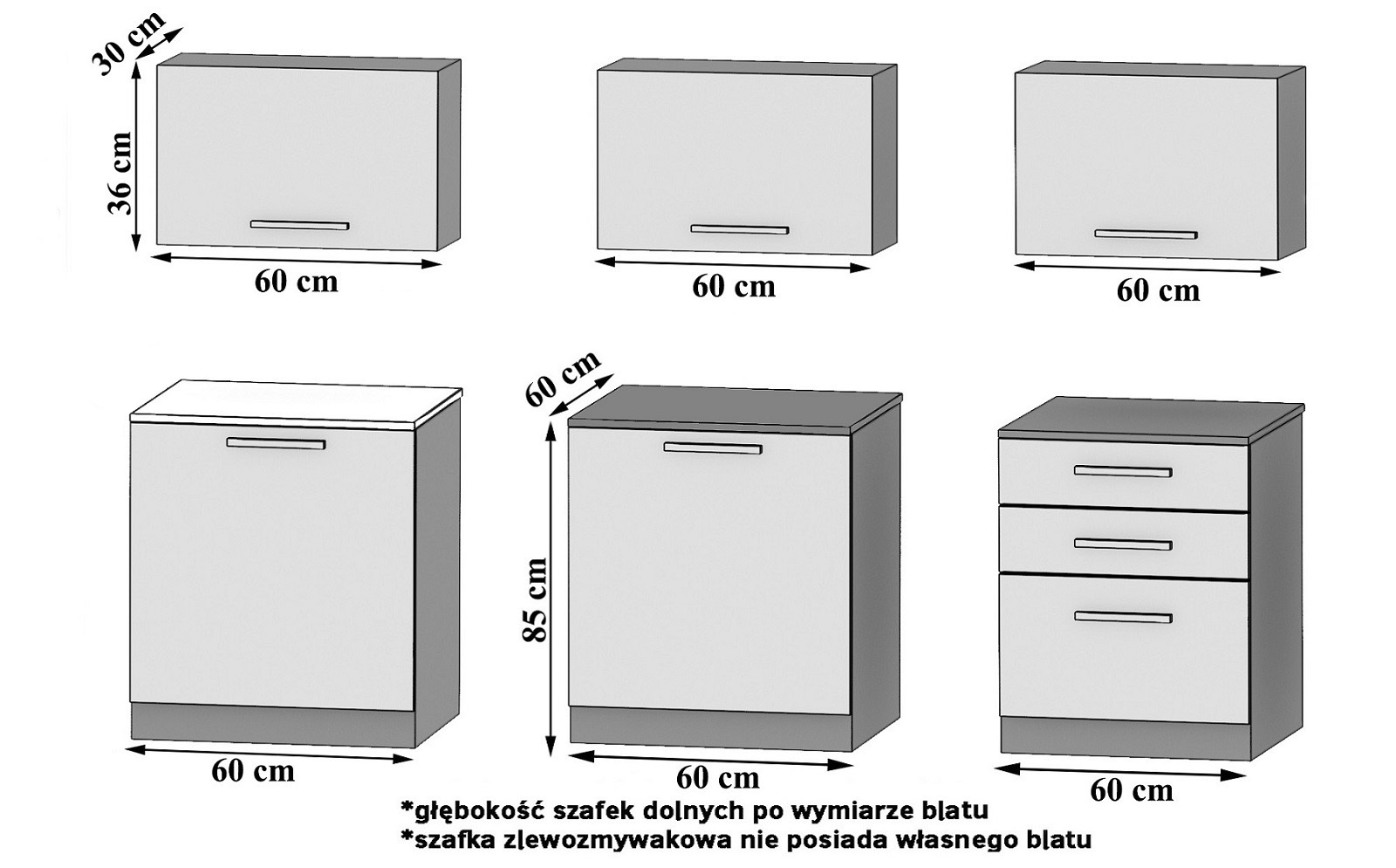 30 cm
36 cm
60 cm
60 cm
60 cm

60 cm
85 cm
60 cm
60 cm
60 cm

*głębokość szafek dolnych po wymiarze blatu
*szafka zlewozmywakowa nie posiada własnego blatu