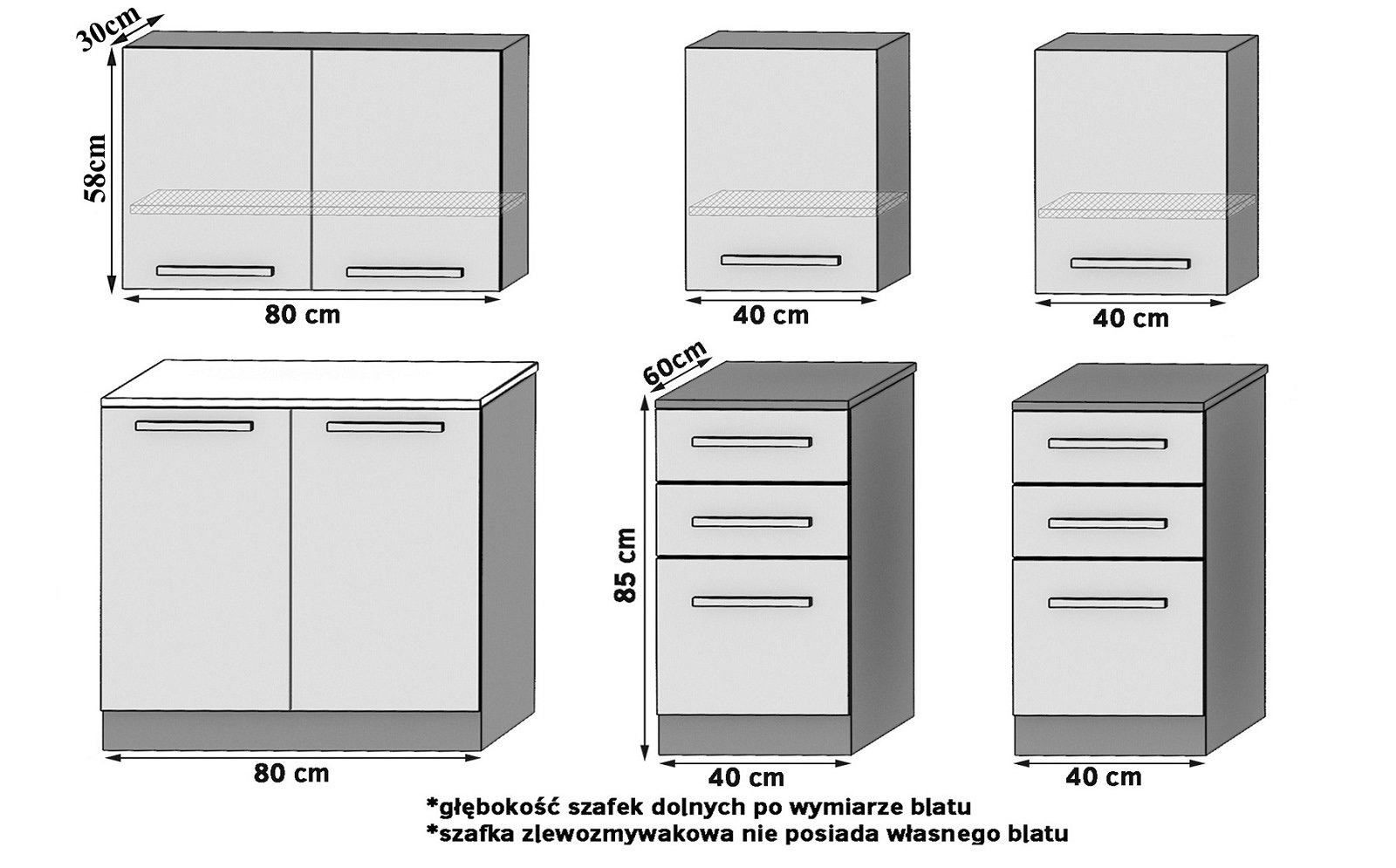 30cm
58cm
80 cm
40 cm
40 cm
60cm
85 cm
80 cm
40 cm
40 cm
*głębokość szafek dolnych po wymiarze blatu
*szafka zlewozmywakowa nie posiada własnego blatu