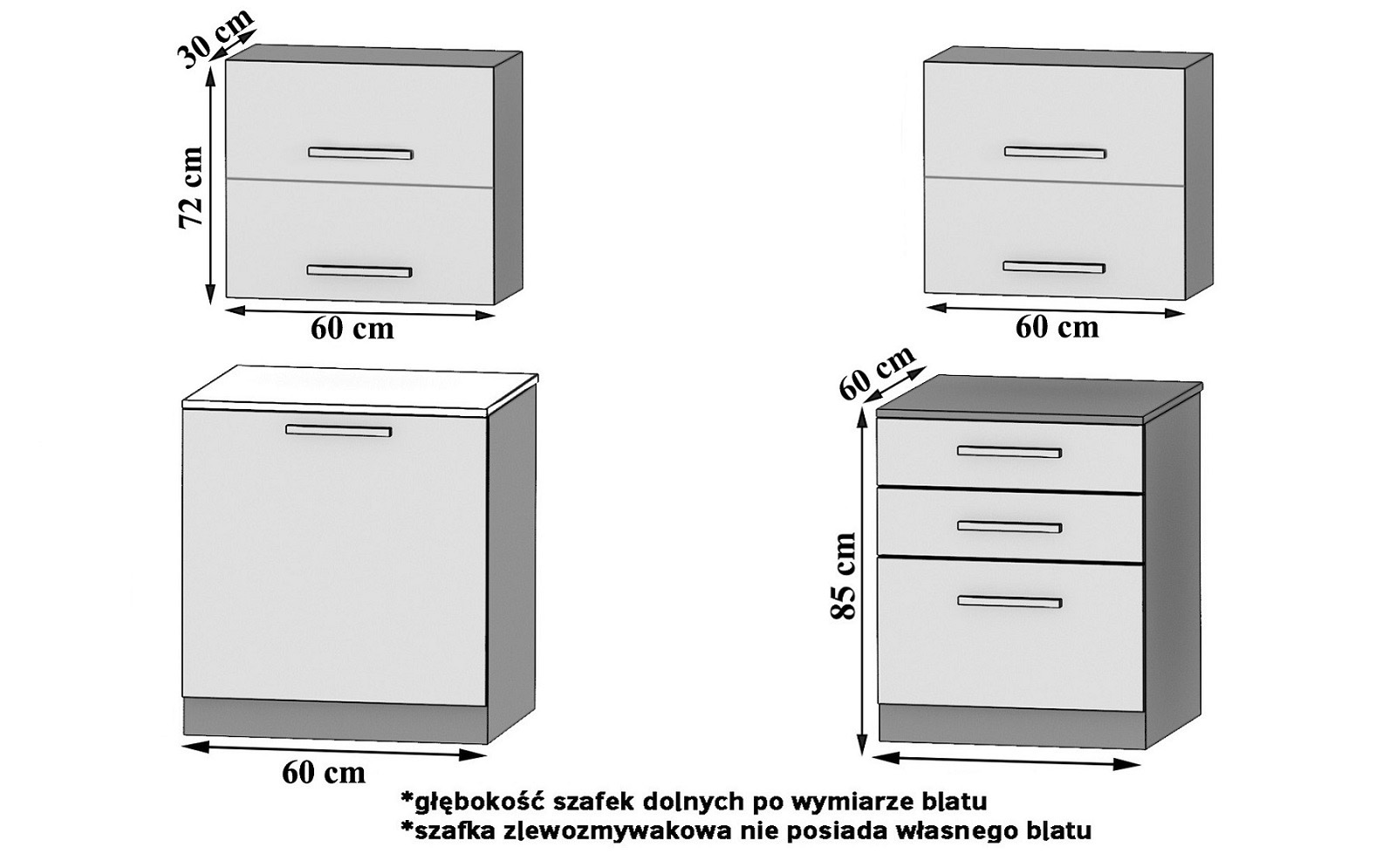 30 cm
72 cm
60 cm
60 cm
60 cm
85 cm
60 cm
*głębokość szafek dolnych po wymiarze blatu
*szafka zlewozmywakowa nie posiada własnego blatu