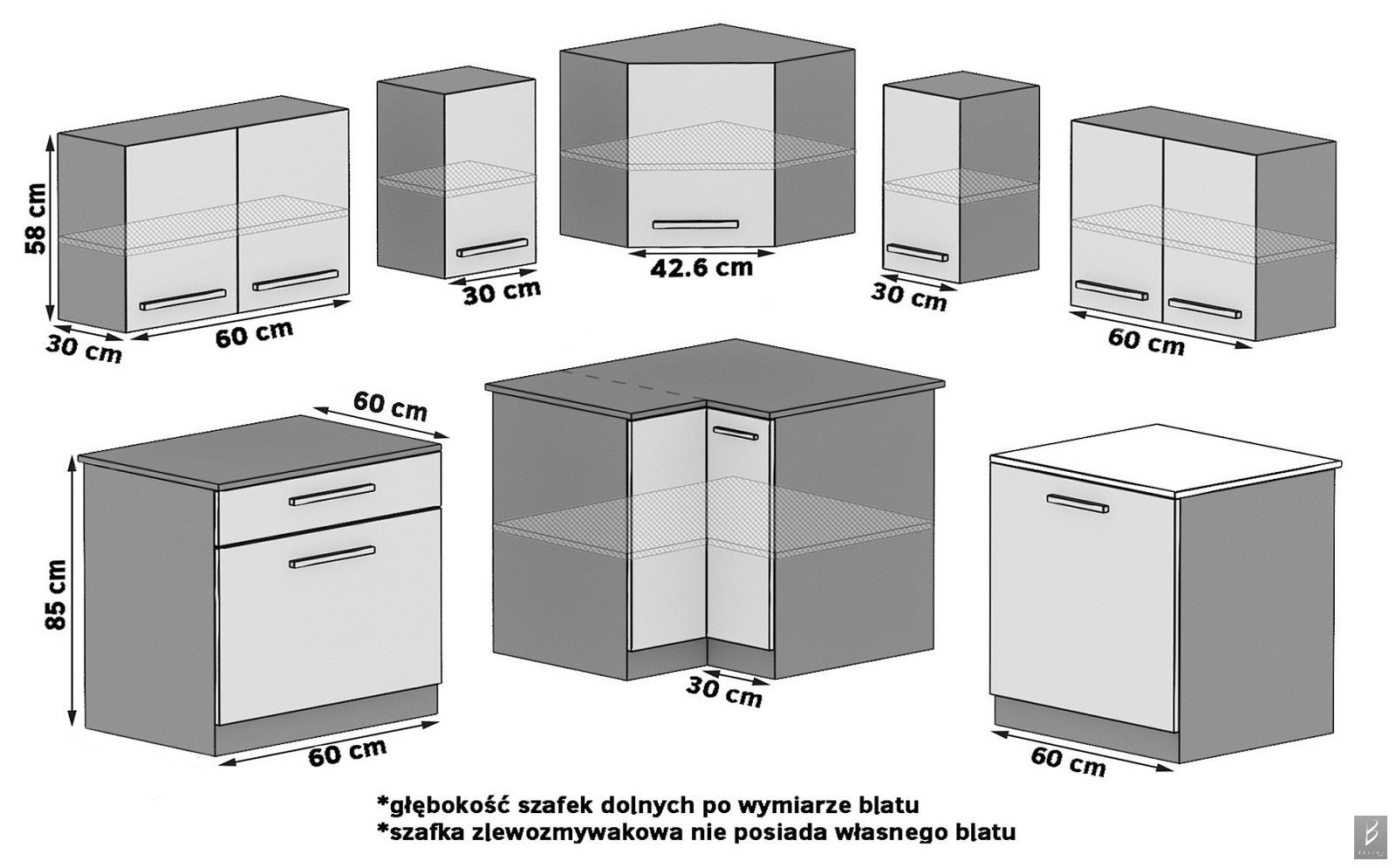 58 cm
30 cm
60 cm
30 cm
42.6 cm
30 cm
60 cm
60 cm
85 cm
60 cm
30 cm
60 cm
*głębokość szafek dolnych po wymiarze blatu
*szafka zlewozmywakowa nie posiada własnego blatu