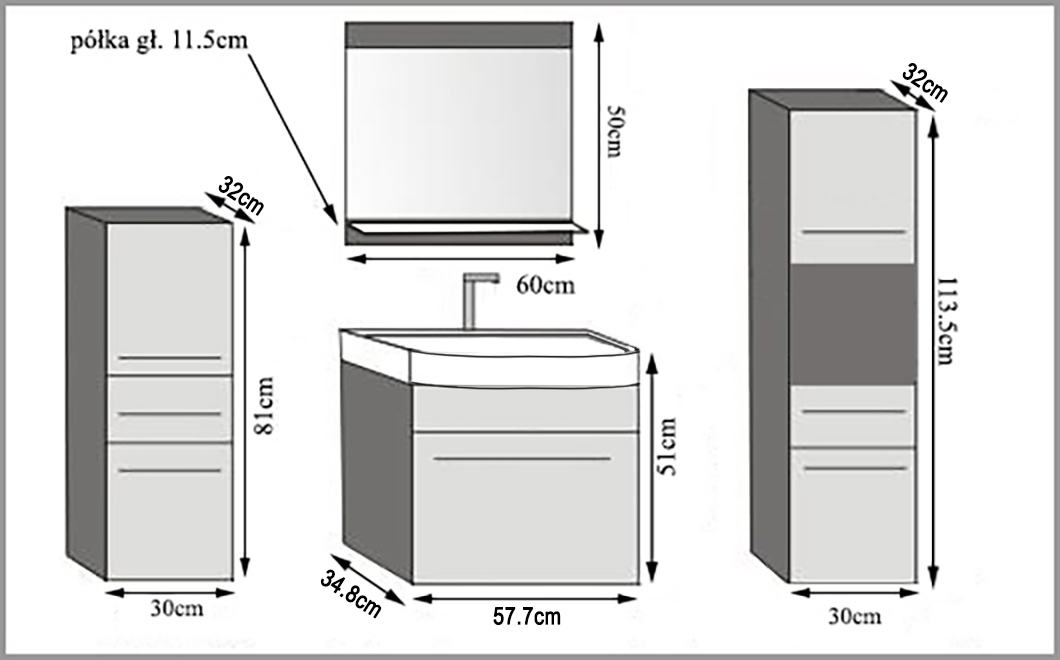 półka gł. 11.5cm

50cm

60cm

32cm

81cm

30cm

51cm

34.8cm

57.7cm

32cm

113.5cm

30cm