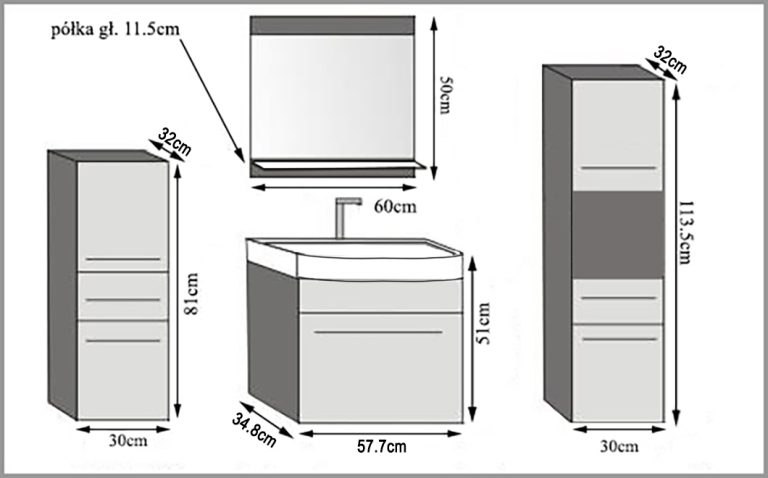 półka gł. 11.5cm

50cm

60cm

32cm

81cm

30cm

51cm

34.8cm

57.7cm

32cm

113.5cm

30cm