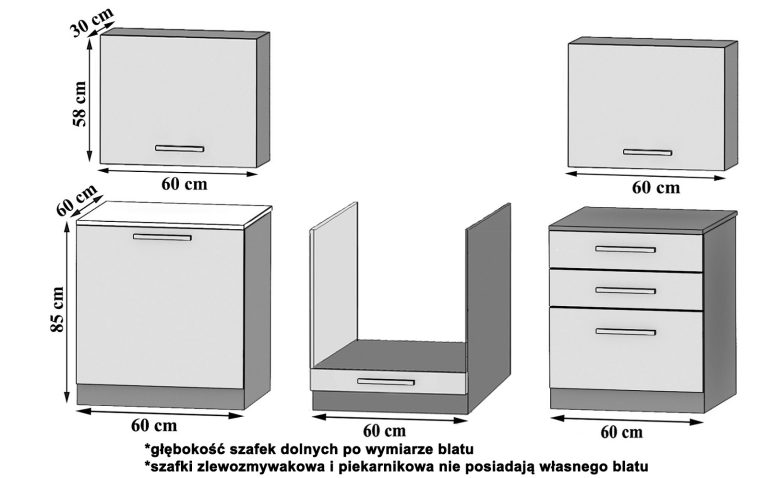 30 cm
58 cm
60 cm
60 cm
60 cm
85 cm
60 cm
60 cm
60 cm
*głębokość szafek dolnych po wymiarze blatu
*szafki zlewozmywakowa i piekarnikowa nie posiadają własnego blatu