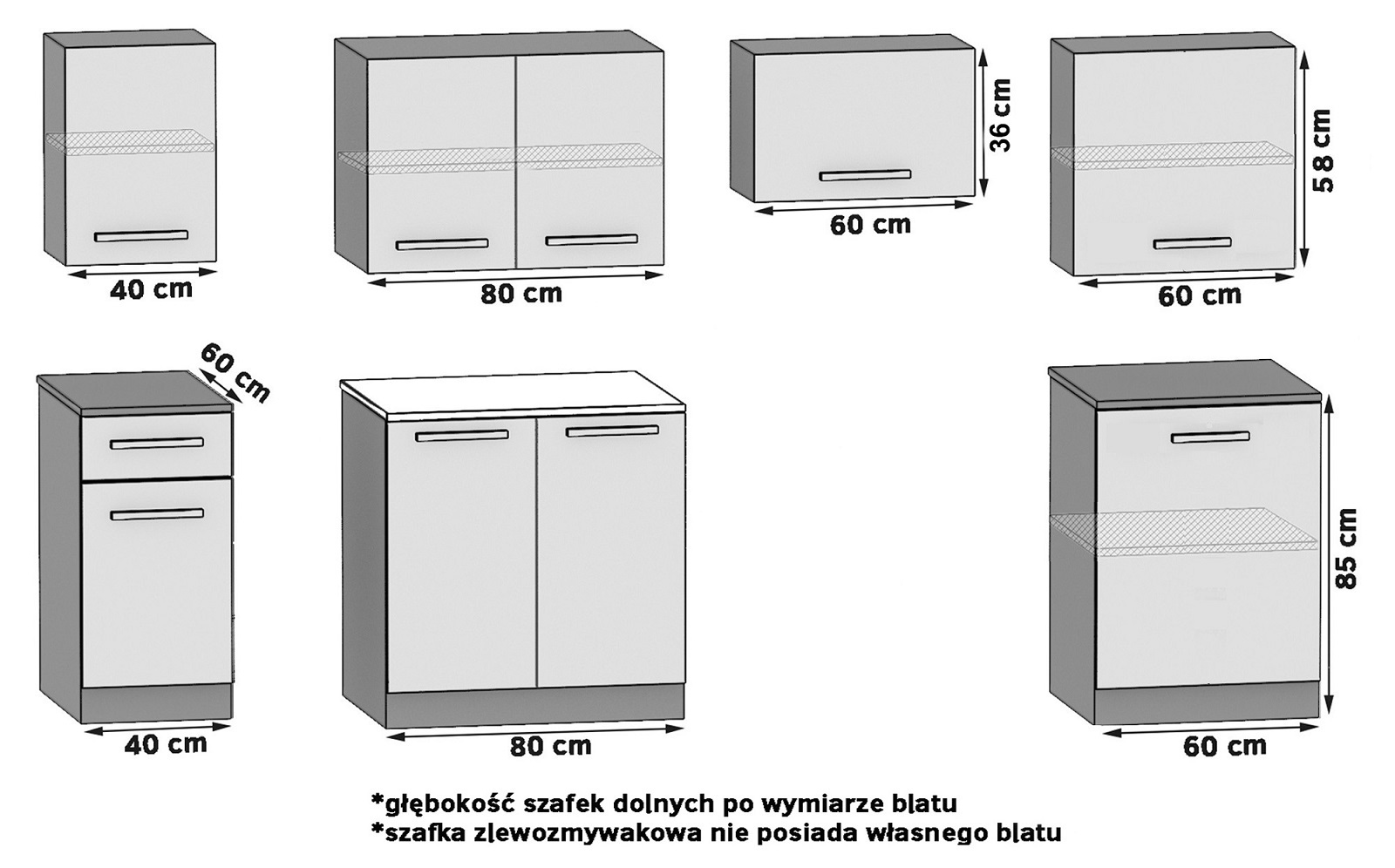 40 cm

80 cm

36 cm

60 cm

58 cm

60 cm

60 cm

40 cm

80 cm

85 cm

60 cm

*głębokość szafek dolnych po wymiarze blatu
*szafka zlewozmywakowa nie posiada własnego blatu