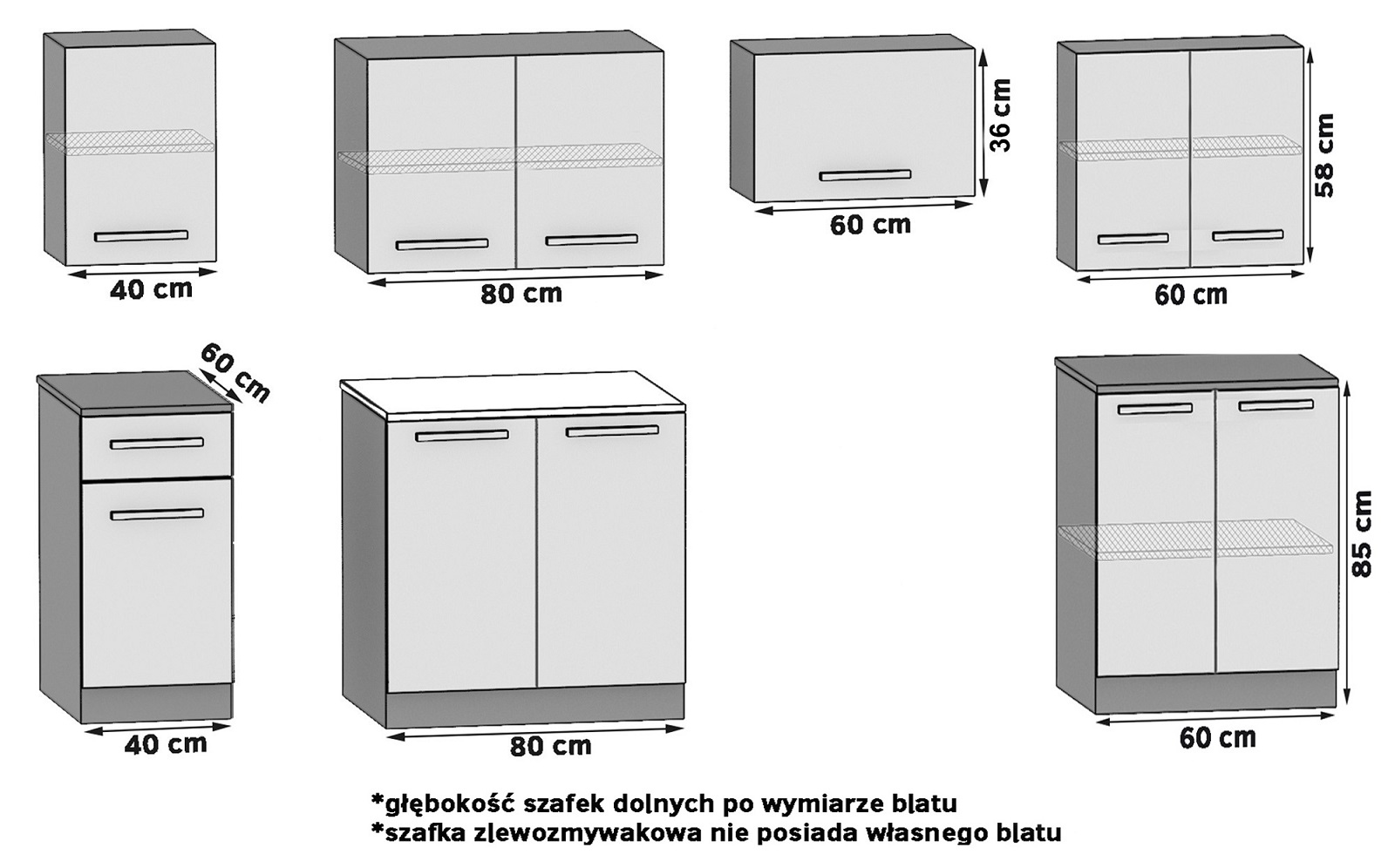 40 cm

80 cm

36 cm

60 cm

58 cm

60 cm

60 cm

40 cm

80 cm

85 cm

60 cm

*głębokość szafek dolnych po wymiarze blatu
*szafka zlewozmywakowa nie posiada własnego blatu