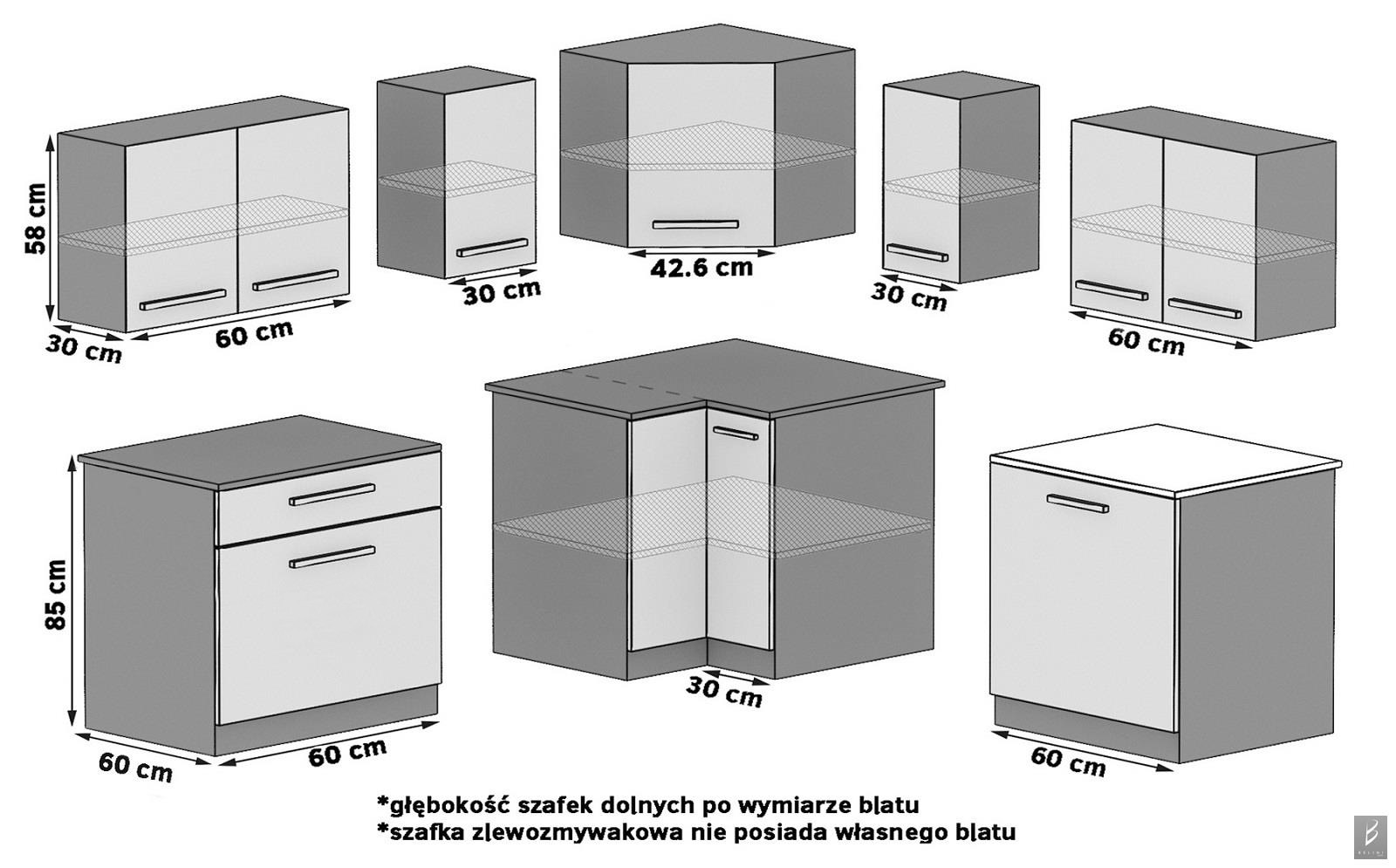 58 cm
30 cm
60 cm
30 cm
42.6 cm
30 cm
60 cm
85 cm
60 cm
60 cm
30 cm
60 cm

*głębokość szafek dolnych po wymiarze blatu
*szafka zlewozmywakowa nie posiada własnego blatu