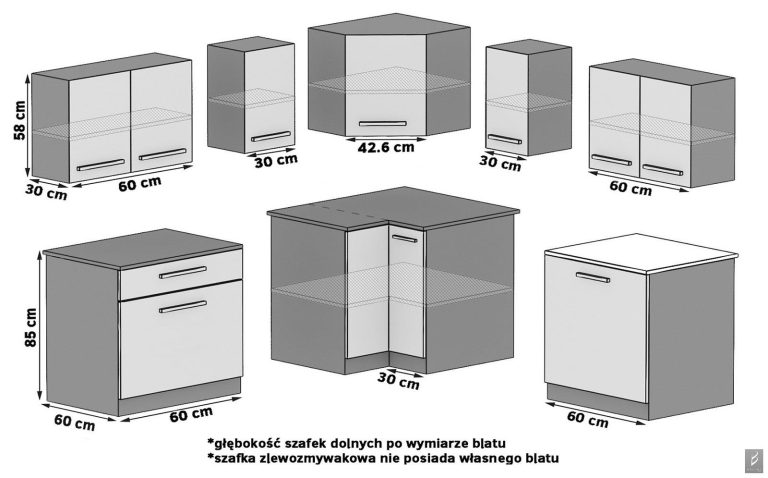 58 cm
30 cm
60 cm
30 cm
42.6 cm
30 cm
60 cm
85 cm
60 cm
60 cm
30 cm
60 cm

*głębokość szafek dolnych po wymiarze blatu
*szafka zlewozmywakowa nie posiada własnego blatu